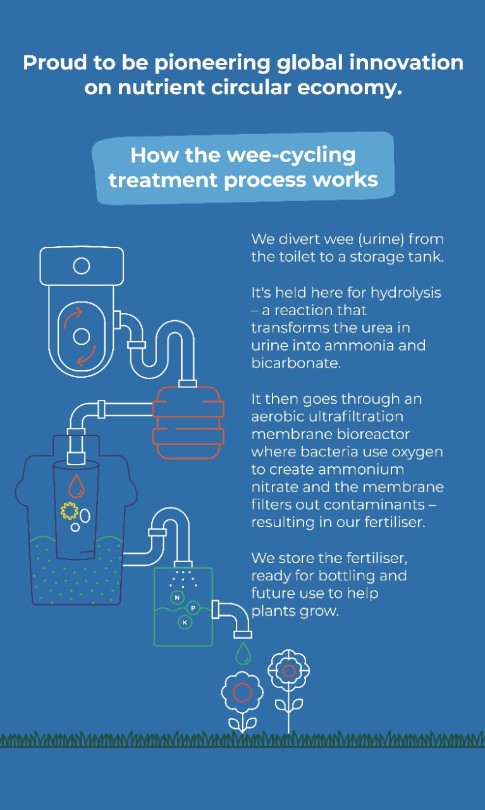 Proud to be pioneering global innovation on nutrient circular economy.

How the wee-cycling treatment process works

We divert wee (urine) from the toilet to a storage tank.

It's held here for hydrolysis – a reaction that transforms the urea in urine into ammonia and bicarbonate.

It then goes through an aerobic ultrafiltration membrane bioreactor where bacteria use oxygen to create ammonium nitrate and the membrane filters out contaminants – resulting in our fertiliser.

We store the fertiliser, ready for bottling and future use to help plants grow.

N
P
K