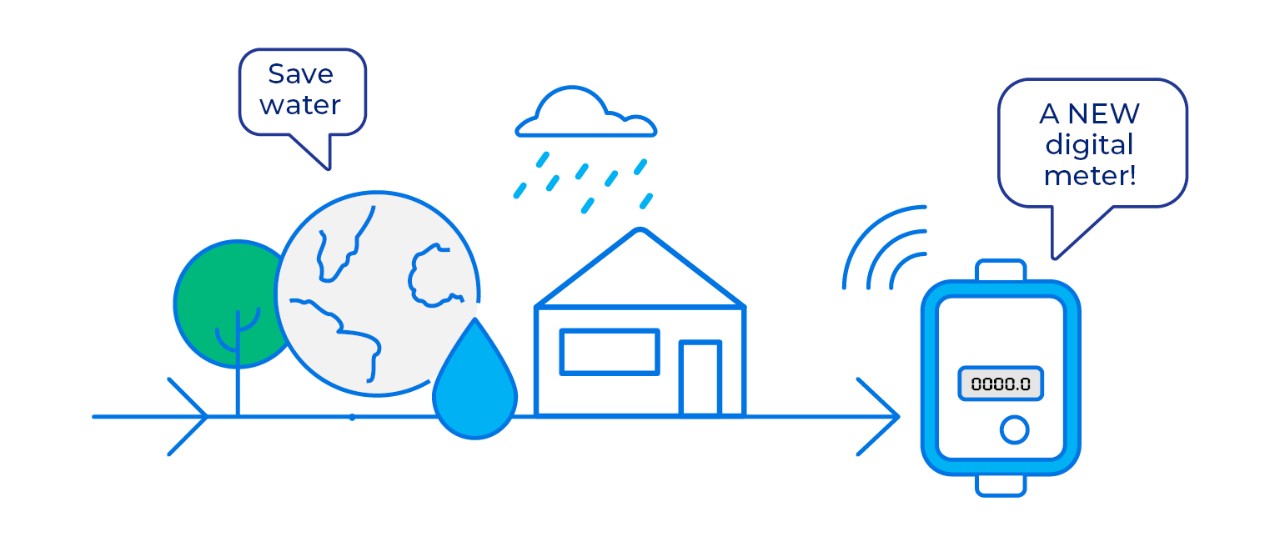 Save water

A NEW digital meter!

0000.0