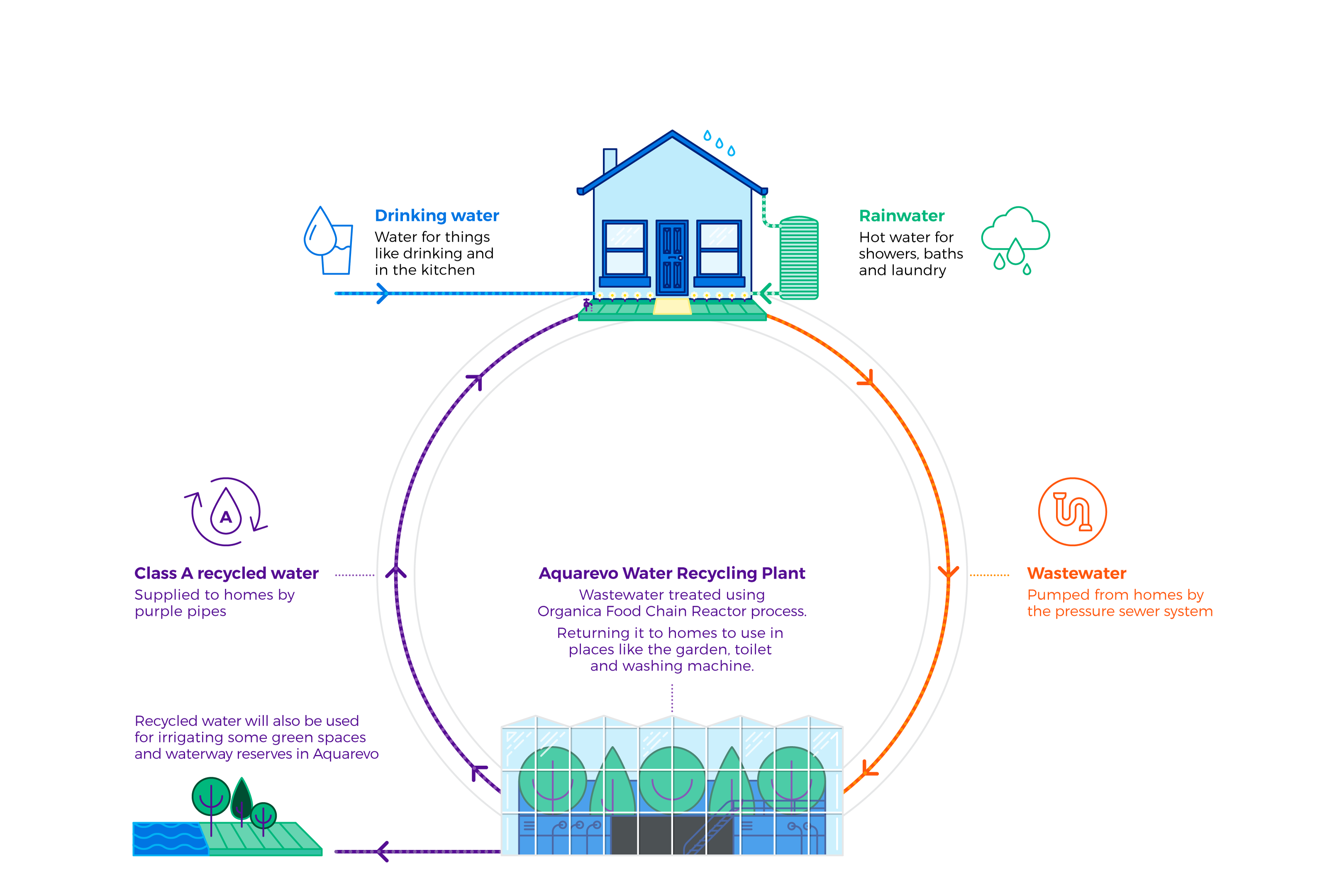 Drinking water
Water for things like drinking and in the kitchen

Rainwater
Hot water for showers, baths and laundry

A

Class A recycled water
Supplied to homes by purple pipes

Aquarevo Water Recycling Plant
Wastewater treated using Organica Food Chain Reactor process.

Returning it to homes to use in places like the garden, toilet and washing machine.

Wastewater
Pumped from homes by the pressure sewer system

Recycled water will also be used for irrigating some green spaces and waterway reserves in Aquarevo